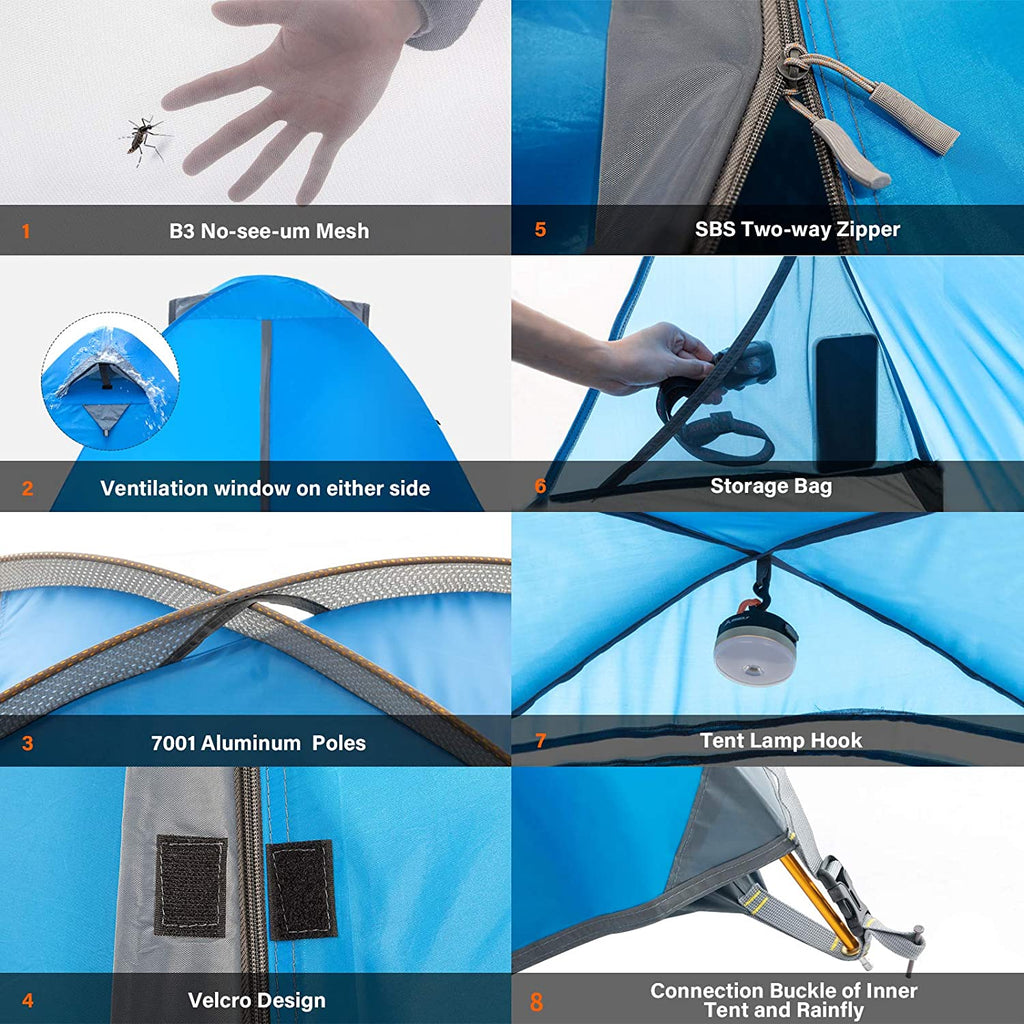 1 B3 No-see-um Mesh

2 Ventilation window on either side

3 7001 Aluminum Poles

4 Velcro Design

5 SBS Two-way Zipper

6 Storage Bag

7 Tent Lamp Hook

8 Connection Buckle of Inner Tent and Rainfly